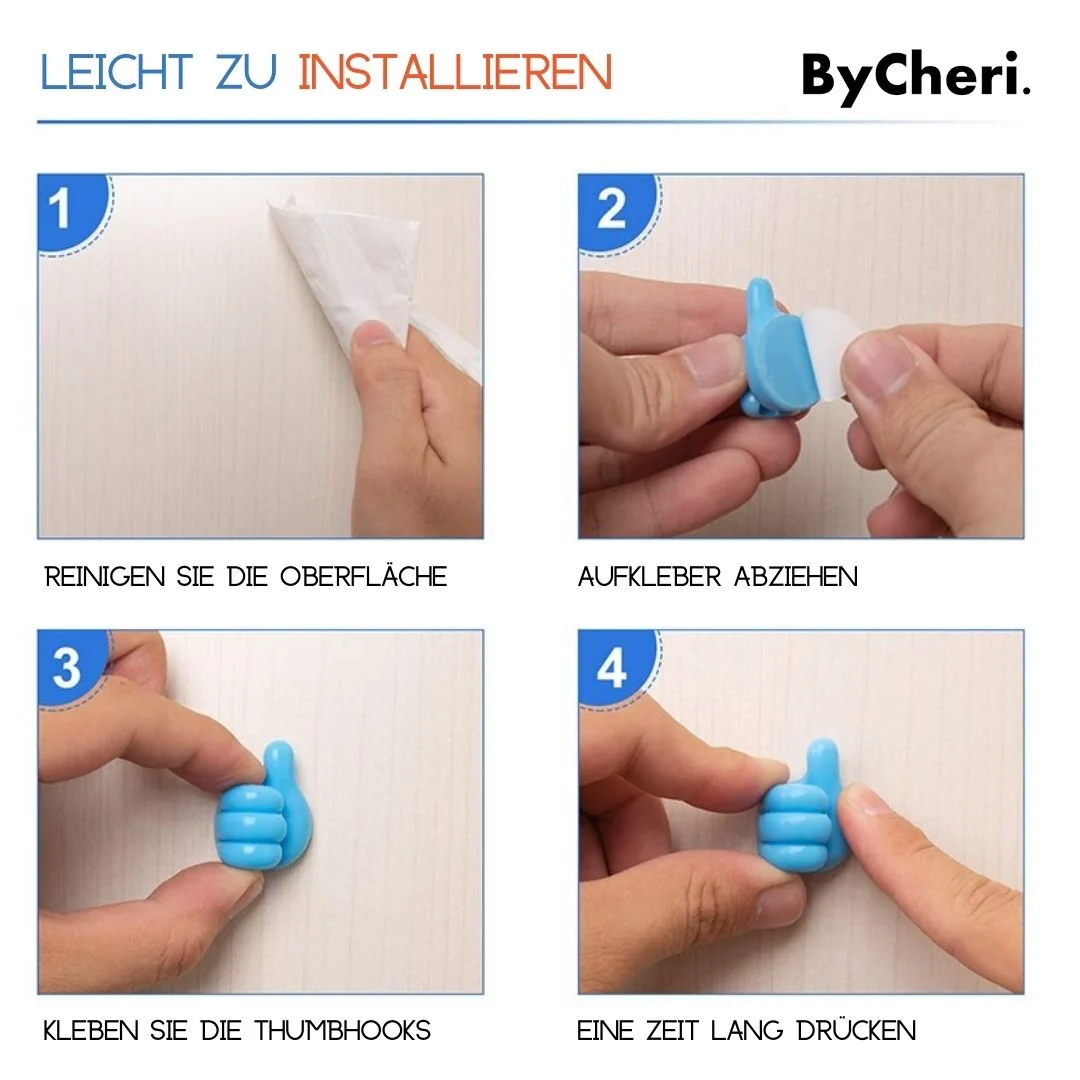 LEICHT ZU INSTALLIEREN

ByCheri.

1

REINIGEN SIE DIE OBERFLÄCHE

2

AUFKLEBER ABZIEHEN

3

KLEBEN SIE DIE THUMBHOOKS

4

EINE ZEIT LANG DRÜCKEN